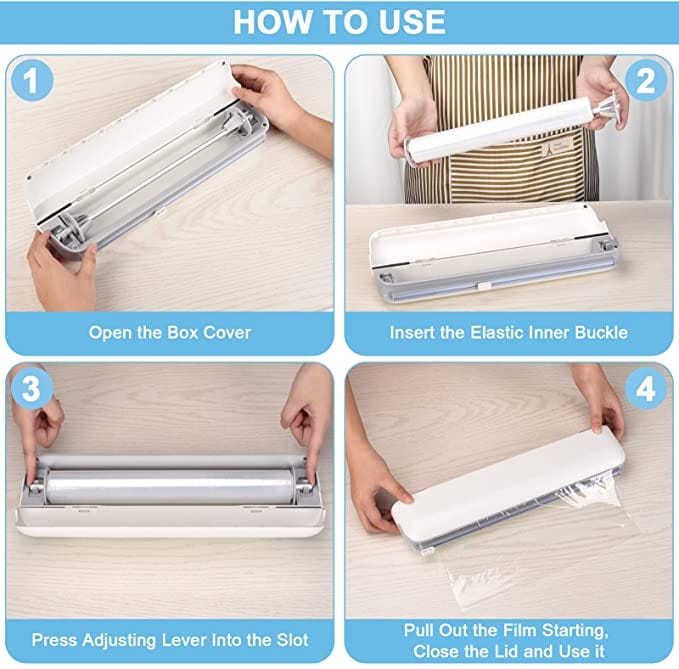 HOW TO USE

1

Open the Box Cover

2

Insert the Elastic Inner Buckle

3

Press Adjusting Lever Into the Slot

4

Pull Out the Film Starting, Close the Lid and Use it