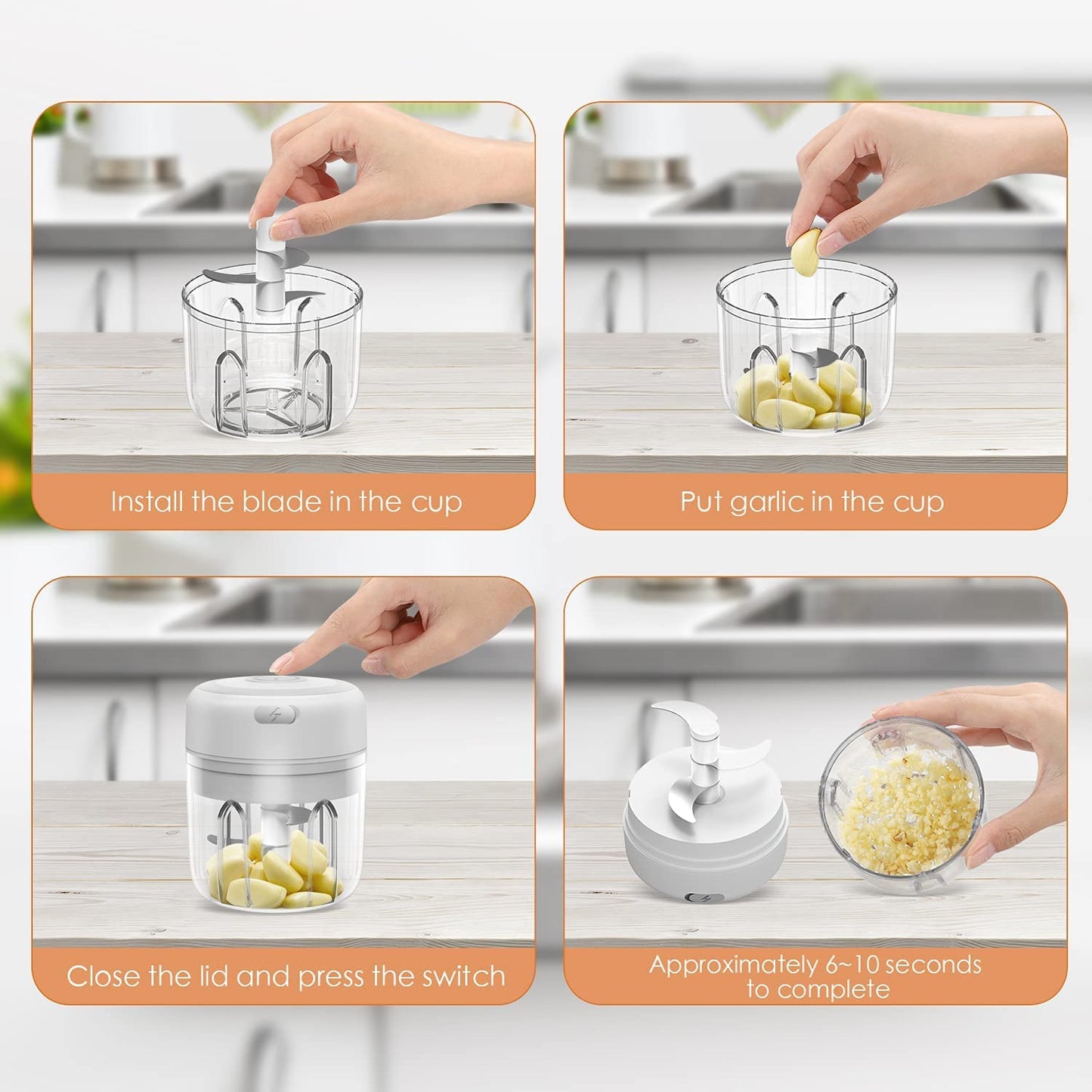 Install the blade in the cup

Put garlic in the cup

Close the lid and press the switch

Approximately 6~10 seconds to complete