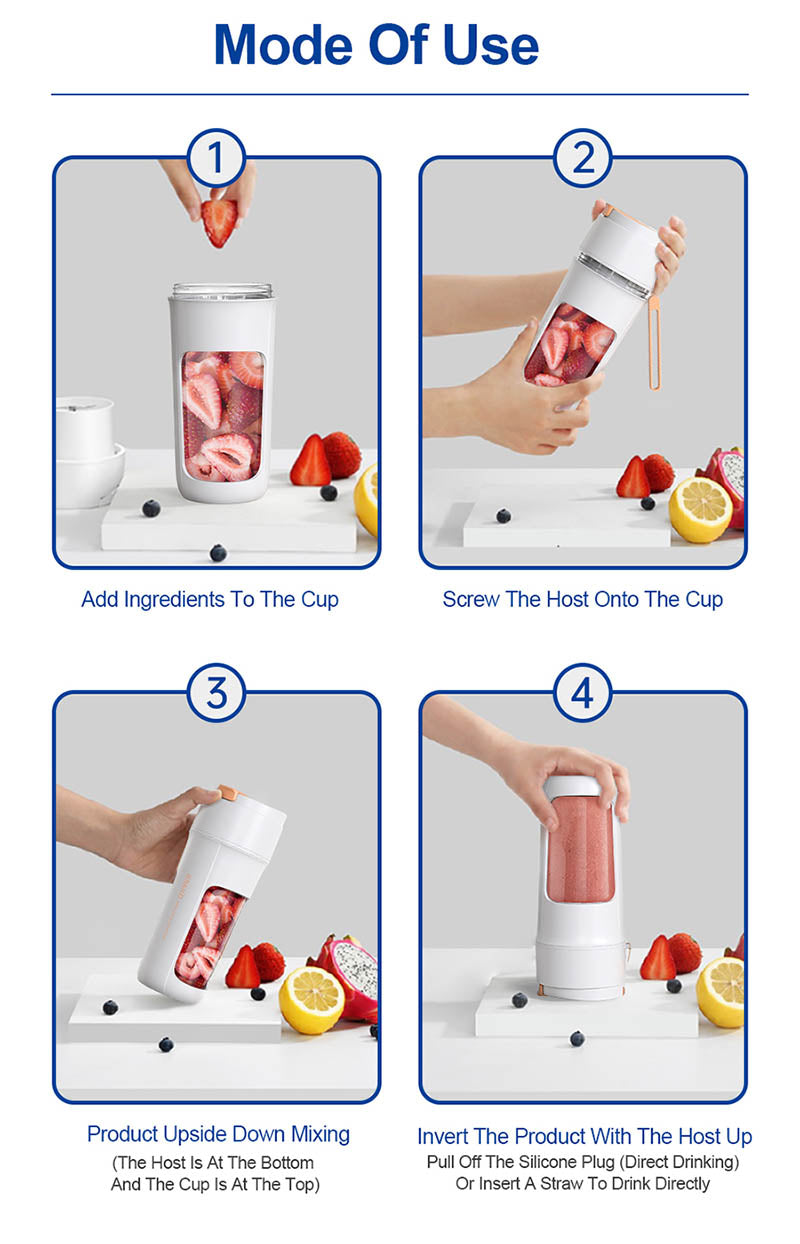 Mode Of Use

1

Add Ingredients To The Cup

2

Screw The Host Onto The Cup

3

Product Upside Down Mixing
(The Host Is At The Bottom And The Cup Is At The Top)

4

Invert The Product With The Host Up
Pull Off The Silicone Plug (Direct Drinking) Or Insert A Straw To Drink Directly