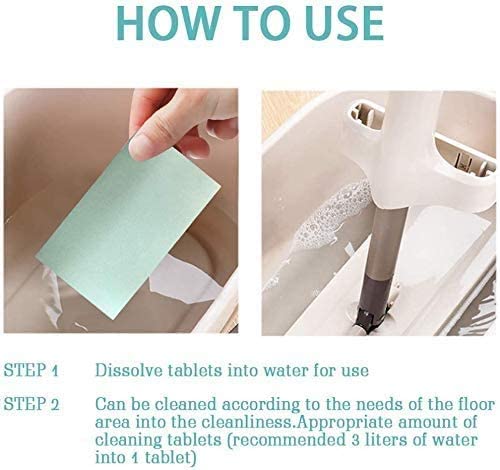 HOW TO USE

STEP 1 Dissolve tablets into water for use

STEP 2 Can be cleaned according to the needs of the floor area into the cleanliness.Appropriate amount of cleaning tablets (recommended 3 liters of water into 1 tablet)